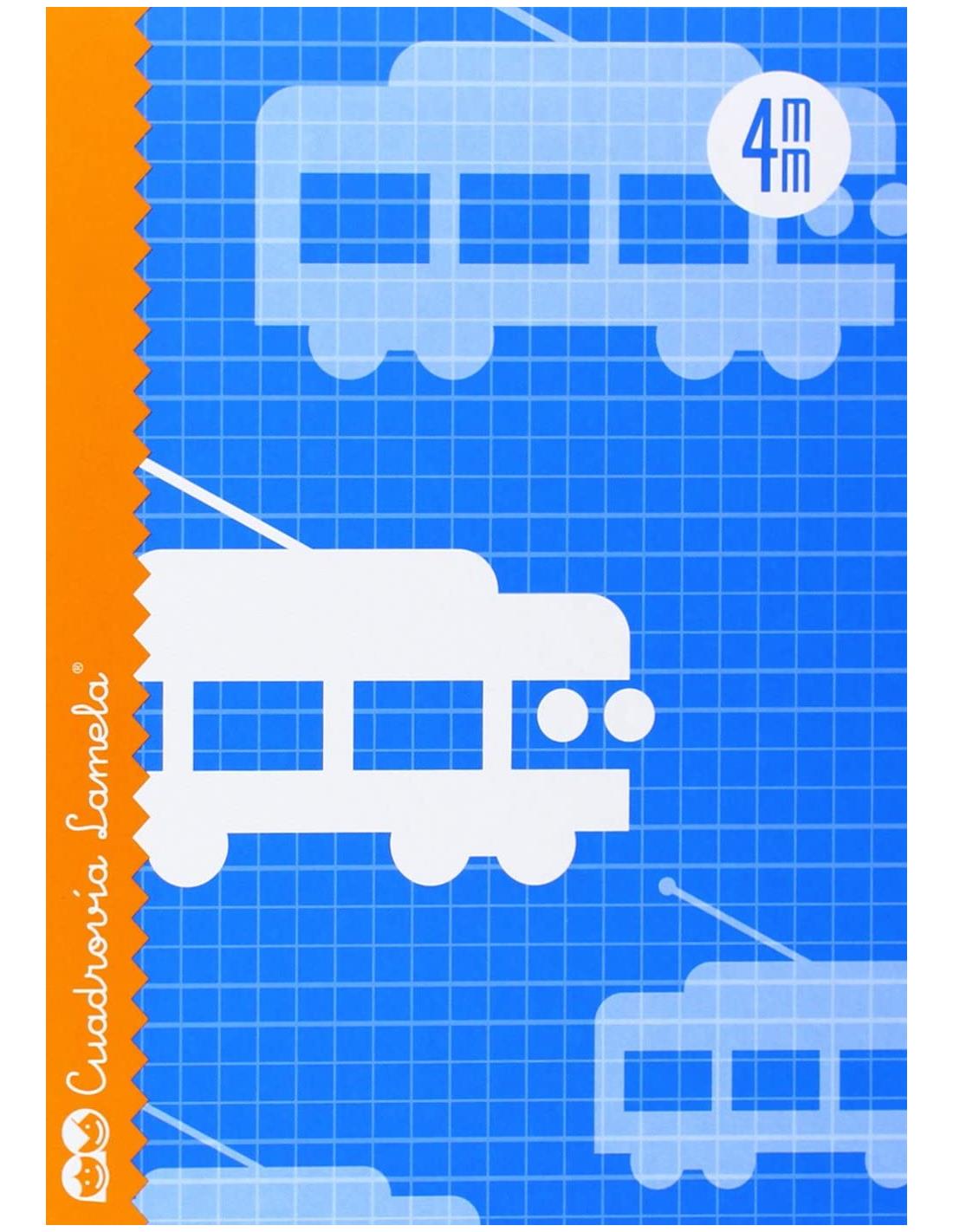 4 mm

Cuadrovía Lamela®